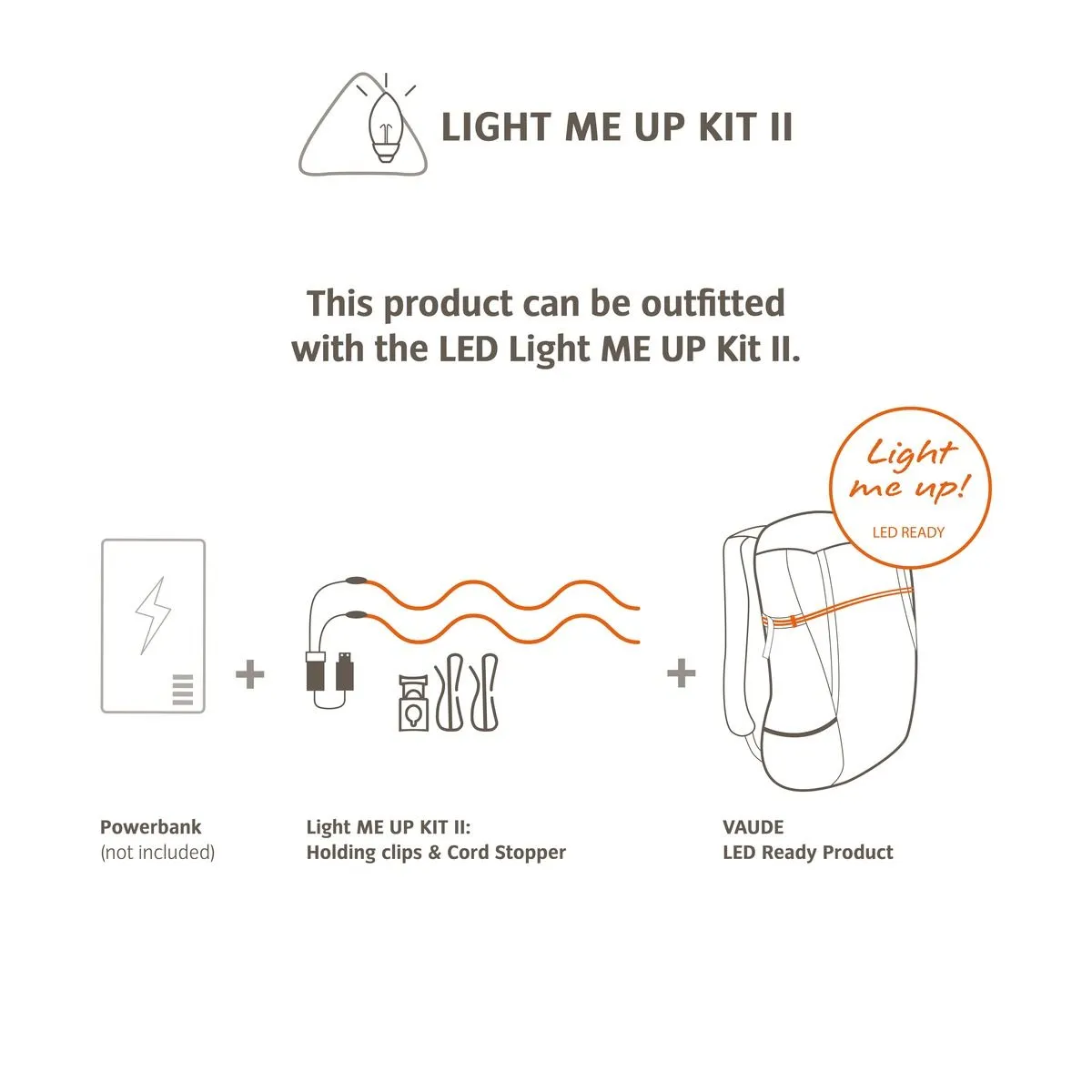 LIGHT ME UP KIT II

This product can be outfitted with the LED Light ME UP Kit II.

Light me up!
LED READY

+

+

Powerbank
(not included)

Light ME UP KIT II:
Holding clips & Cord Stopper

VAUDE
LED Ready Product